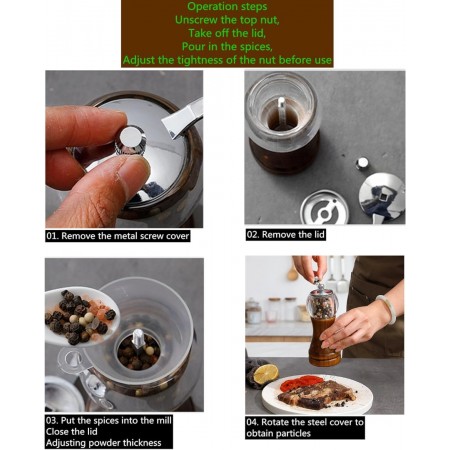 Operation steps
Unscrew the top nut,
Take off the lid,
Pour in the spices,
Adjust the tightness of the nut before use

01. Remove the metal screw cover

02. Remove the lid

03. Put the spices into the mill
Close the lid
Adjusting powder thickness

04. Rotate the steel cover to obtain particles