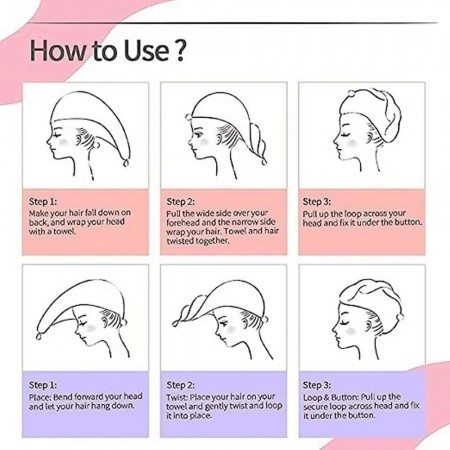 How to Use ?

Step 1:
Make your hair fall down on back, and wrap your head with a towel.

Step 2:
Pull the wide side over your forehead and the narrow side wrap your hair. Towel and hair twisted together.

Step 3:
Pull up the loop across your head and fix it under the button.

Step 1:
Place: Bend forward your head and let your hair hang down.

Step 2:
Twist: Place your hair on your towel and gently twist and loop it into place.

Step 3:
Loop & Button: Pull up the secure loop across head and fix it under the button.