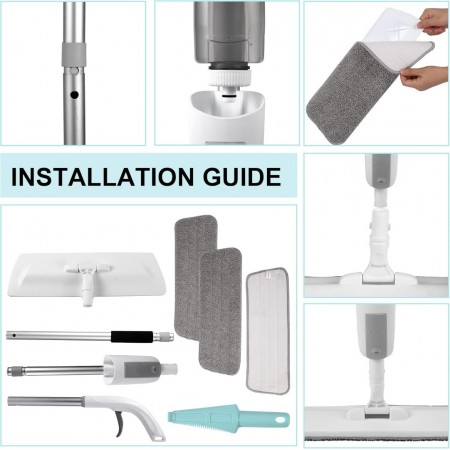 INSTALLATION GUIDE