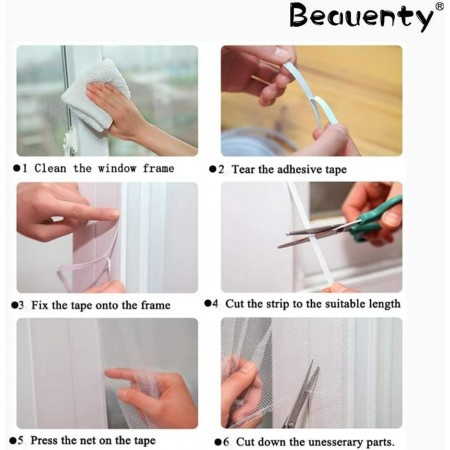 Beauenty®

●1 Clean the window frame

●2 Tear the adhesive tape

●3 Fix the tape onto the frame

●4 Cut the strip to the suitable length

●5 Press the net on the tape

●6 Cut down the unesserary parts.