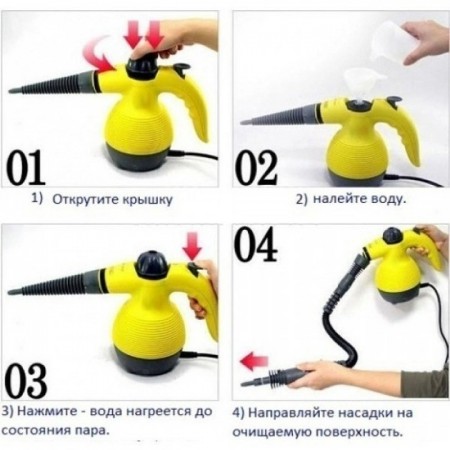 01

1) Открутите крышку

02

2) налейте воду.

03

3) Нажмите - вода нагреется до состояния пара.

04

4) Направляйте насадки на очищаемую поверхность.