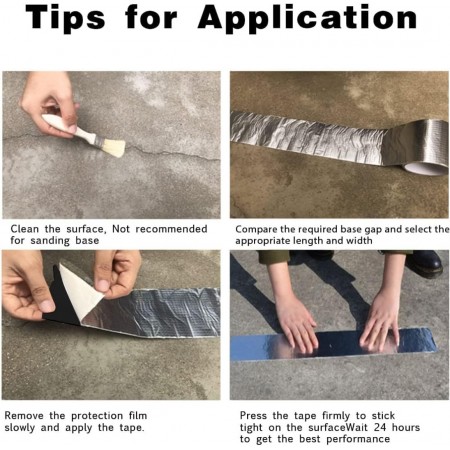 Tips for Application

Clean the surface, Not recommended for sanding base

Compare the required base gap and select the appropriate length and width

Remove the protection film slowly and apply the tape.

Press the tape firmly to stick tight on the surfaceWait 24 hours to get the best performance