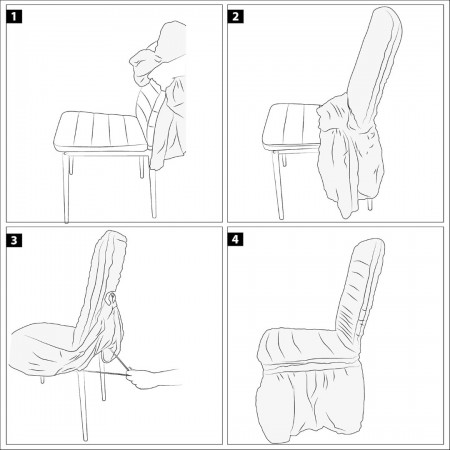 1

2

3

4