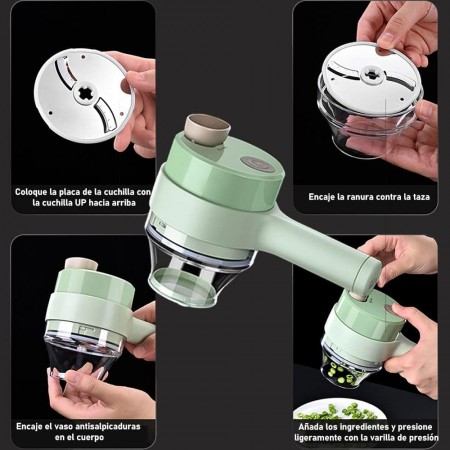 Coloque la placa de la cuchilla con la cuchilla UP hacia arriba

Encaje la ranura contra la taza

Encaje el vaso antisalpicaduras en el cuerpo

Añada los ingredientes y presione ligeramente con la varilla de presión